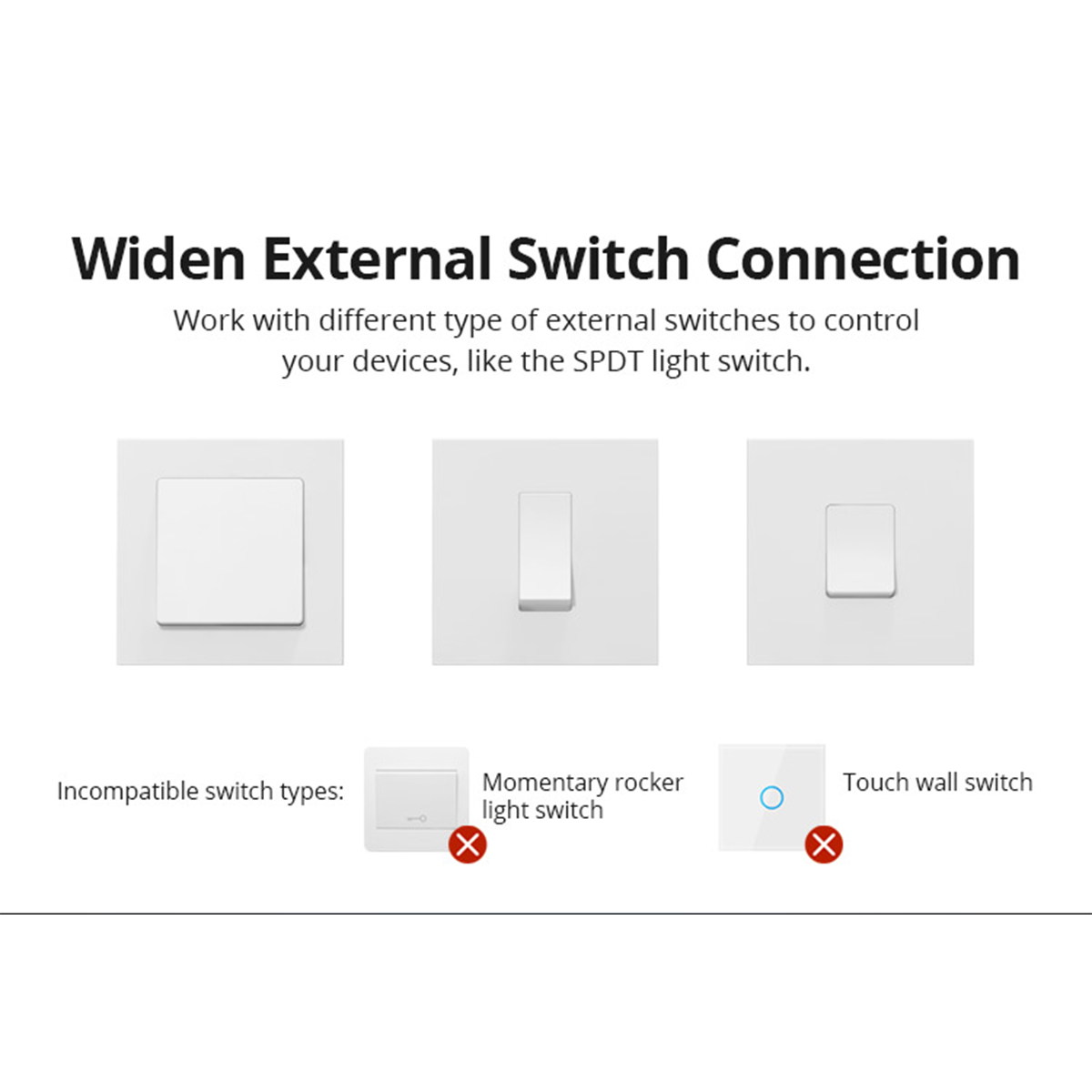 Widen External Switch Connection

Work with different type of external switches to control your devices, like the SPDT light switch.

Incompatible switch types:

Momentary rocker light switch

Touch wall switch